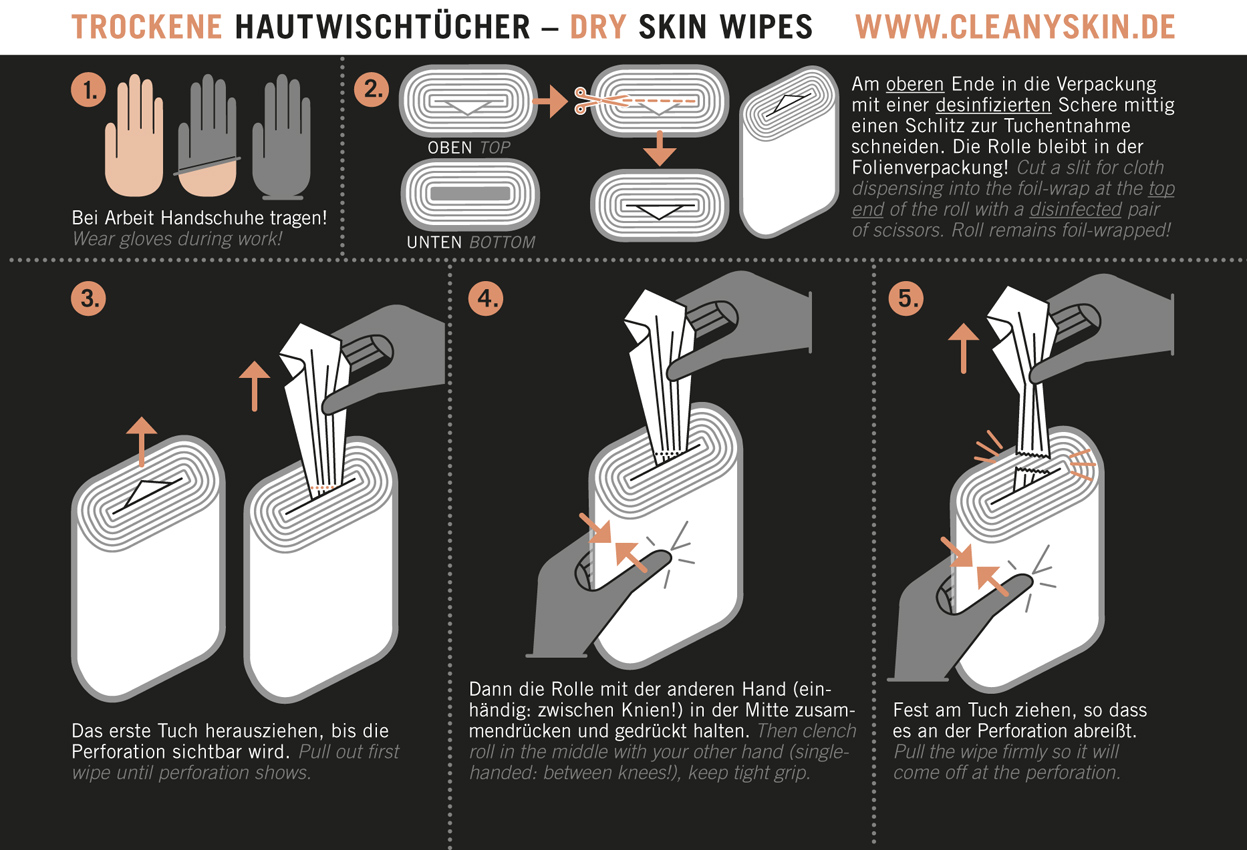 TROCKENE HAUTWISCHTÜCHER – DRY SKIN WIPES WWW.CLEANYSKIN.DE

1.

Bei Arbeit Handschuhe tragen! Wear gloves during work!

2.

OBEN TOP

UNTEN BOTTOM

Am oberen Ende in die Verpackung mit einer desinfizierten Schere mittig einen Schlitz zur Tuchentnahme schneiden. Die Rolle bleibt in der Folienverpackung! Cut a slit for cloth dispensing into the foil-wrap at the top end of the roll with a disinfected pair of scissors. Roll remains foil-wrapped!

3.

Das erste Tuch herausziehen, bis die Perforation sichtbar wird. Pull out first wipe until perforation shows.

4.

Dann die Rolle mit der anderen Hand (einhändig: zwischen Knien!) in der Mitte zusammendrücken und gedrückt halten. Then clench roll in the middle with your other hand (single-handed: between knees!), keep tight grip.

5.

Fest am Tuch ziehen, so dass es an der Perforation abreißt. Pull the wipe firmly so it will come off at the perforation.